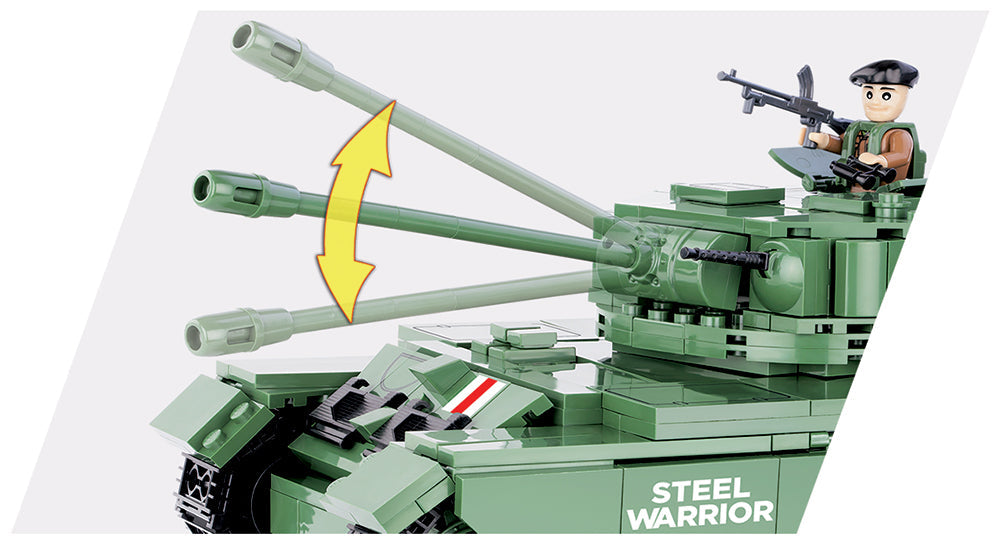 STEEL WARRIOR